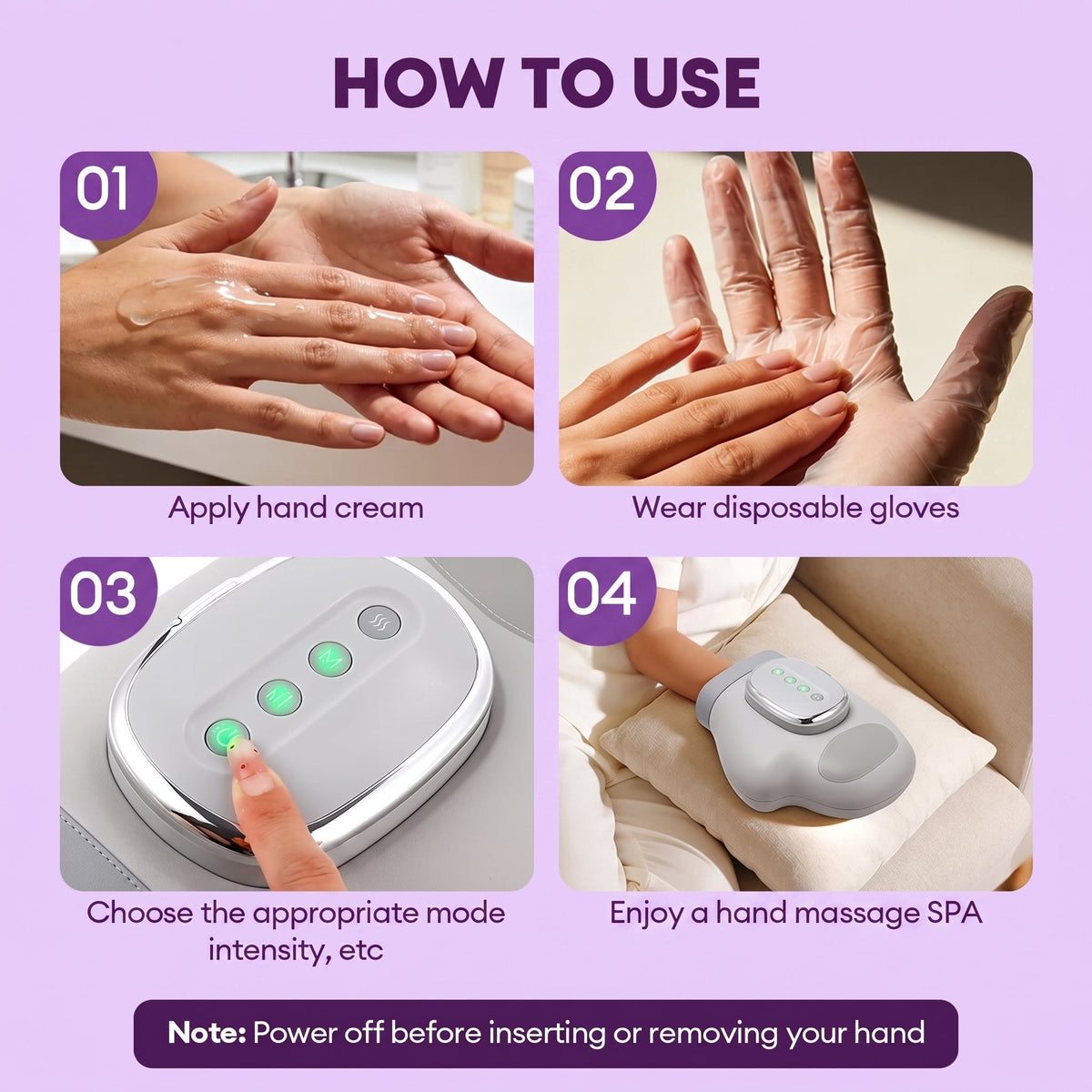 HOW TO USE

01

Apply hand cream

02

Wear disposable gloves

03

Choose the appropriate mode intensity, etc

04

Enjoy a hand massage SPA

Note: Power off before inserting or removing your hand